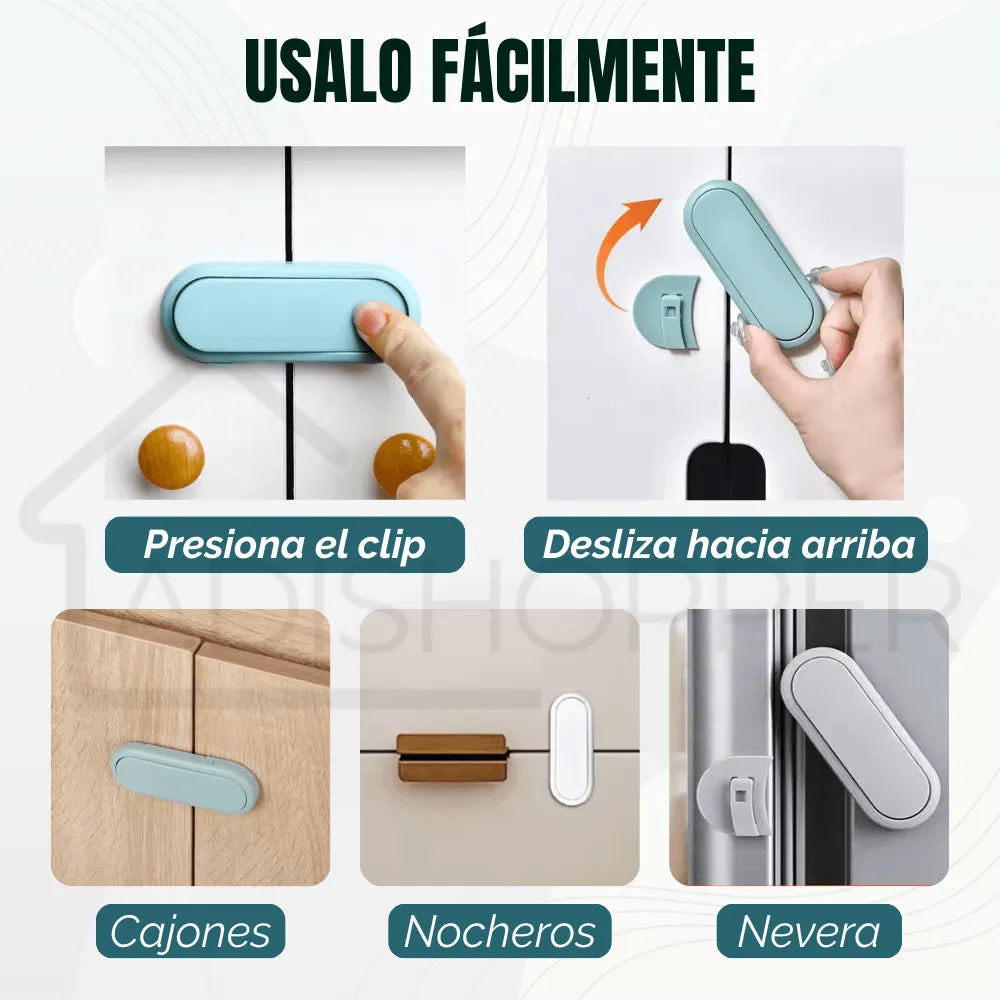 USALO FÁCILMENTE

Presiona el clip

Desliza hacia arriba

ADISHOPPER

Cajones

Nocheros

Nevera